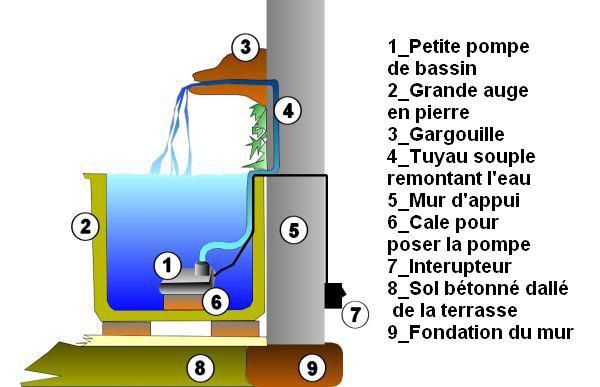 3

4

2

5

1

6

7

8

9

1_Petite pompe de bassin
2_Grande auge en pierre
3_Gargouille
4_Tuyau souple remontant l'eau
5_Mur d'appui
6_Cale pour poser la pompe
7_Interupteur
8_Sol bétonné dallé de la terrasse
9_Fondation du mur